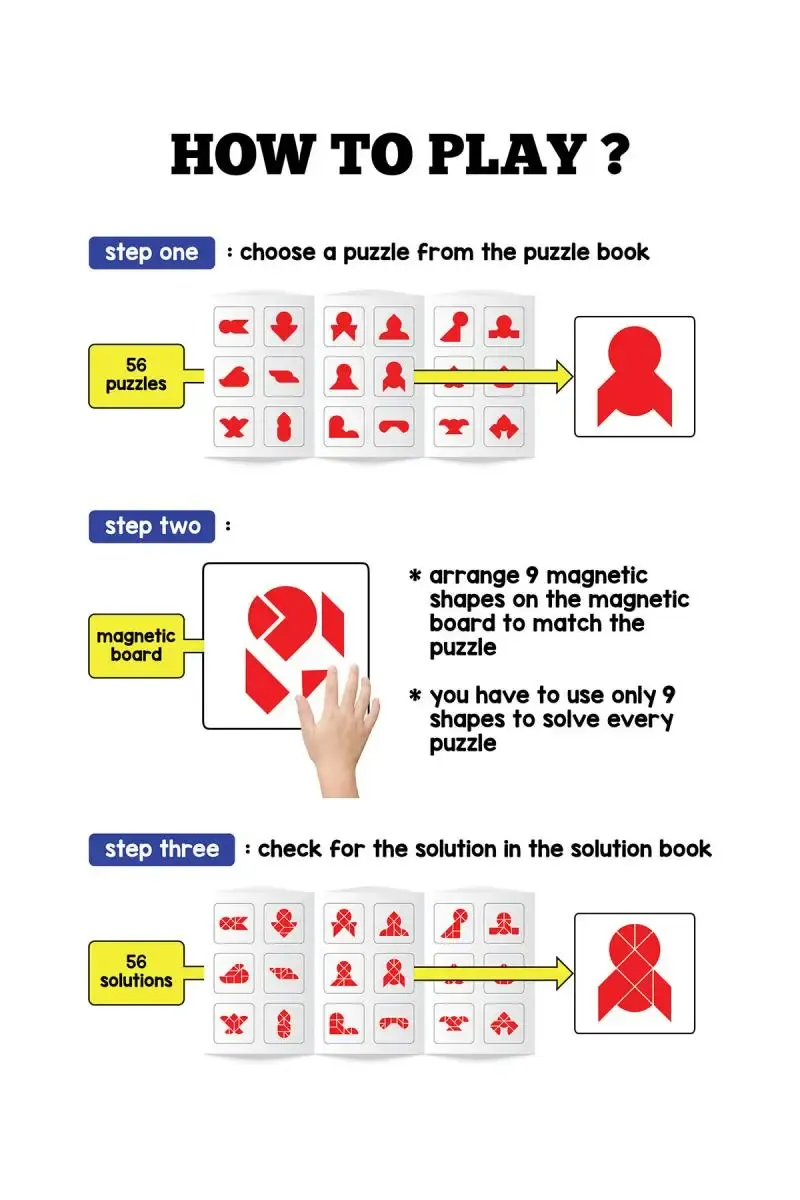 HOW TO PLAY ?

step one : choose a puzzle from the puzzle book

56 puzzles

step two :

magnetic board

* arrange 9 magnetic shapes on the magnetic board to match the puzzle

* you have to use only 9 shapes to solve every puzzle

step three : check for the solution in the solution book

56 solutions