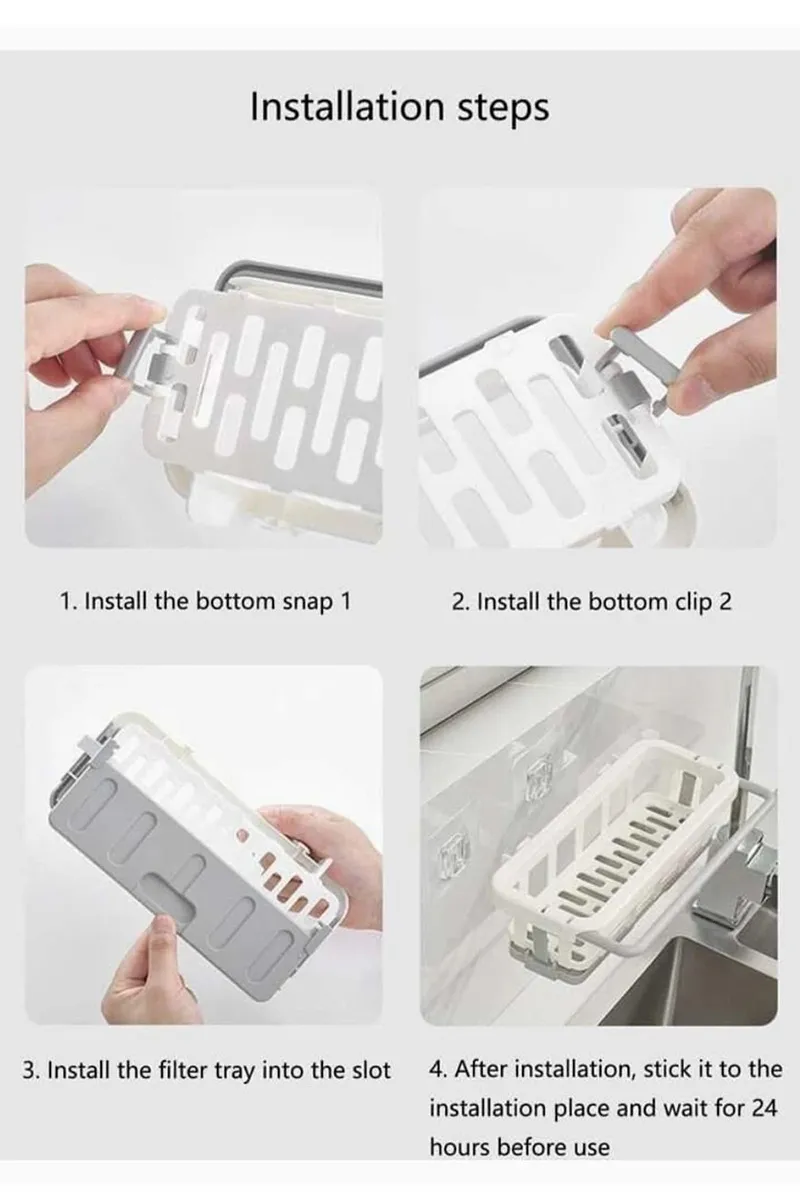 Installation steps

1. Install the bottom snap 1

2. Install the bottom clip 2

3. Install the filter tray into the slot

4. After installation, stick it to the installation place and wait for 24 hours before use