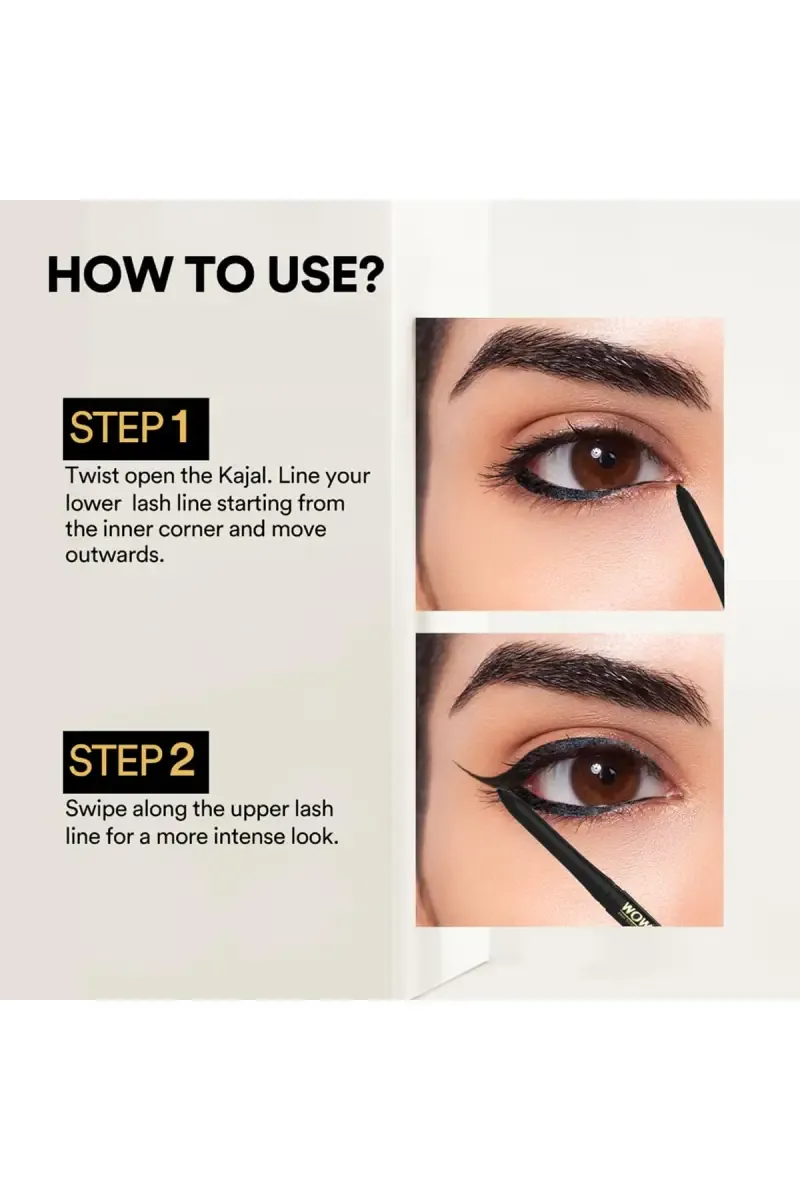 HOW TO USE?

STEP 1

Twist open the Kajal. Line your lower lash line starting from the inner corner and move outwards.

STEP 2

Swipe along the upper lash line for a more intense look.

WOW