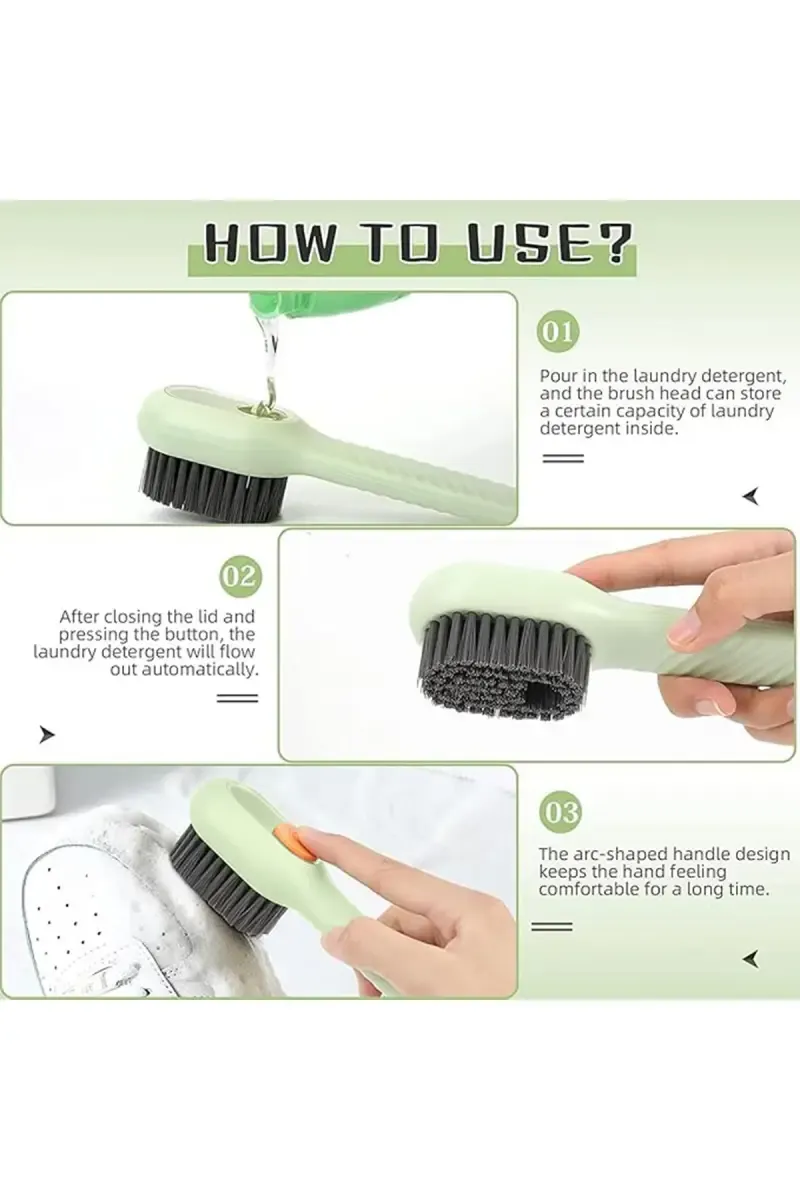 HOW TO USE?

01

Pour in the laundry detergent, and the brush head can store a certain capacity of laundry detergent inside.

02

After closing the lid and pressing the button, the laundry detergent will flow out automatically.

03

The arc-shaped handle design keeps the hand feeling comfortable for a long time.