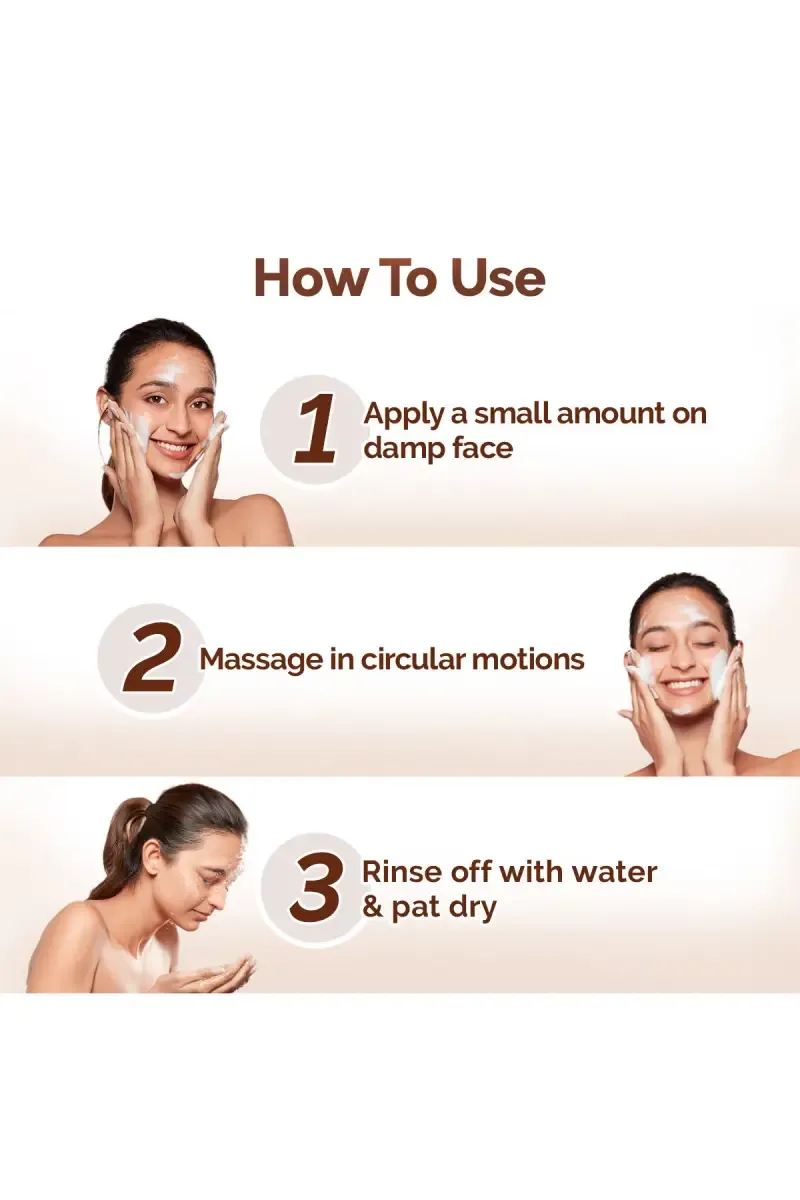 How To Use

1 Apply a small amount on damp face

2 Massage in circular motions

3 Rinse off with water & pat dry