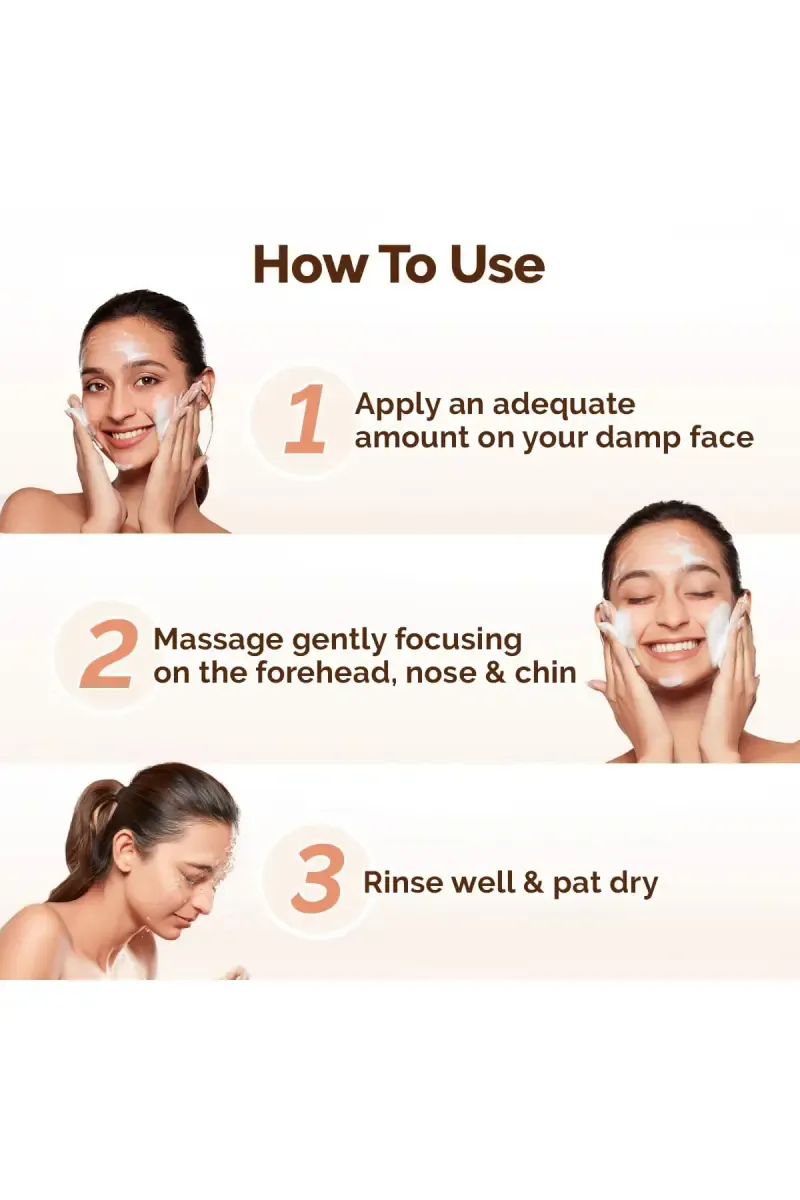 How To Use

1 Apply an adequate amount on your damp face

2 Massage gently focusing on the forehead, nose & chin

3 Rinse well & pat dry