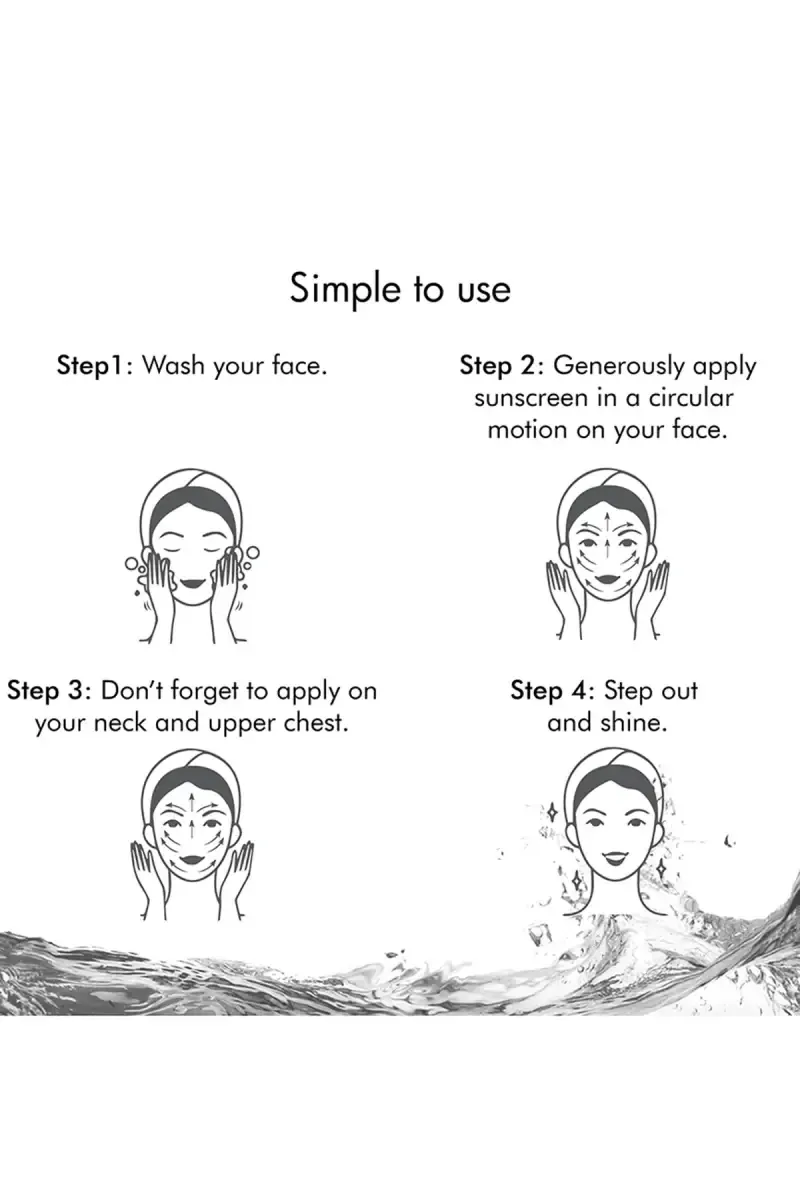 Simple to use

Step1: Wash your face.

Step 2: Generously apply sunscreen in a circular motion on your face.

Step 3: Don't forget to apply on your neck and upper chest.

Step 4: Step out and shine.