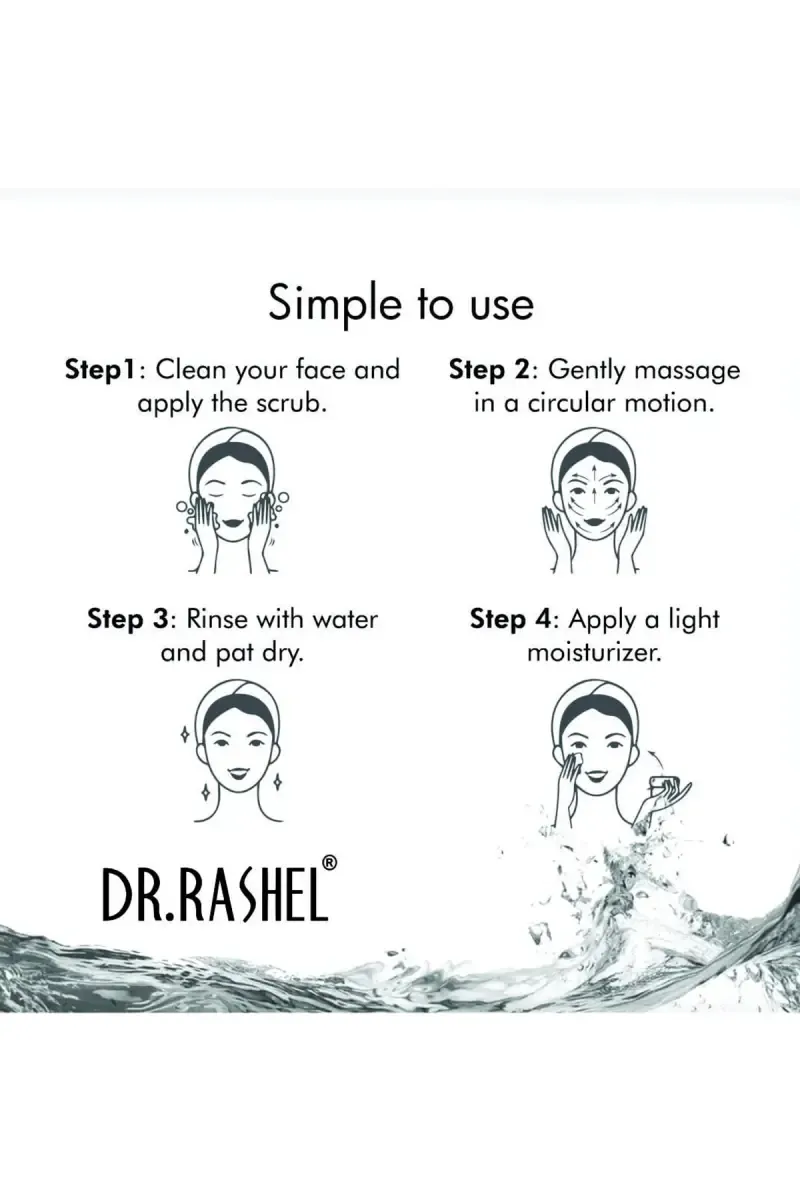 Simple to use

Step1: Clean your face and apply the scrub.

Step 2: Gently massage in a circular motion.

Step 3: Rinse with water and pat dry.

Step 4: Apply a light moisturizer.

DR.RASHEL®