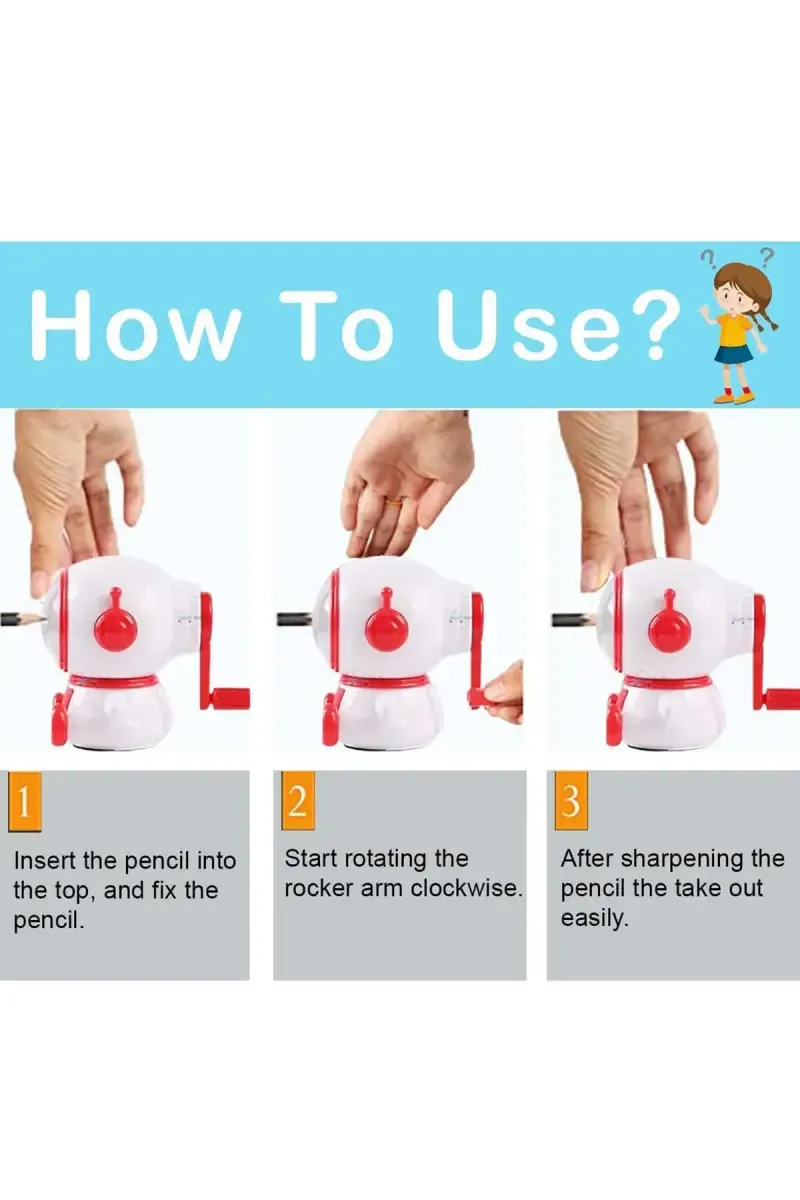 How To Use?

? ?

1

Insert the pencil into the top, and fix the pencil.

2

Start rotating the rocker arm clockwise.

3

After sharpening the pencil the take out easily.