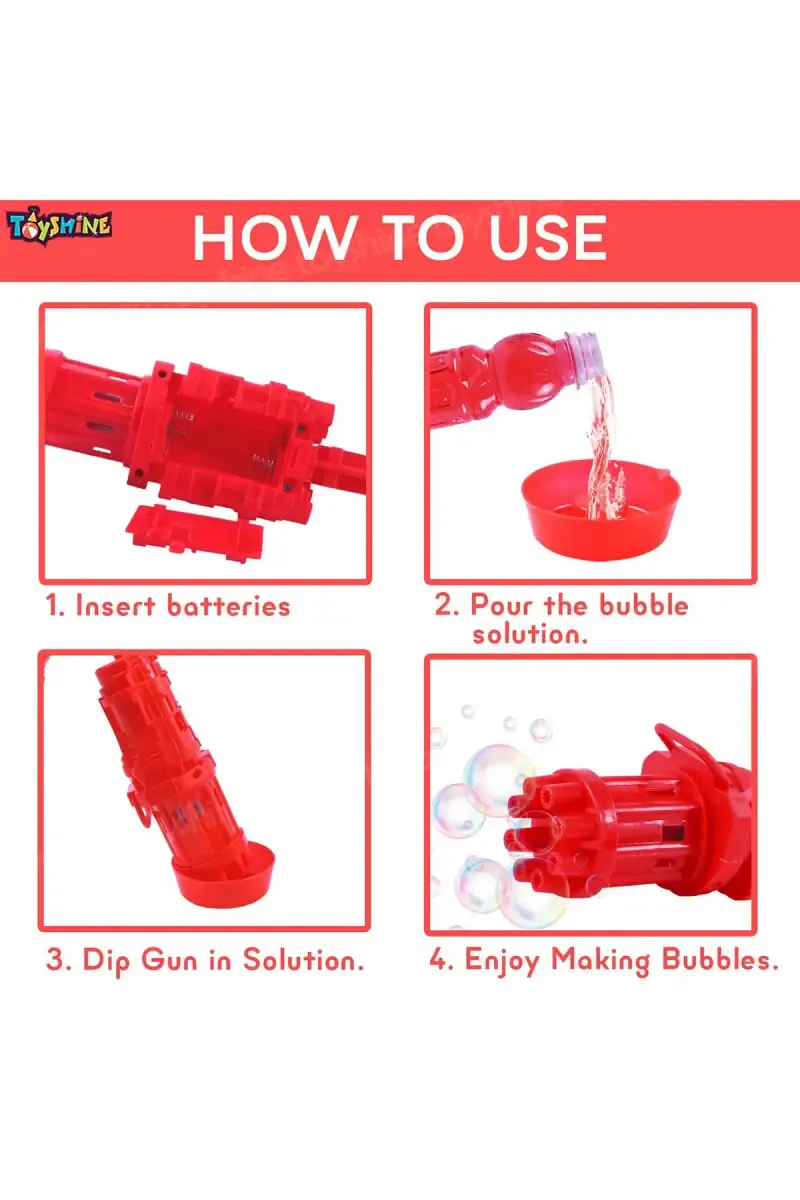 TOYSHINE

HOW TO USE

1. Insert batteries

2. Pour the bubble solution.

3. Dip Gun in Solution.

4. Enjoy Making Bubbles.