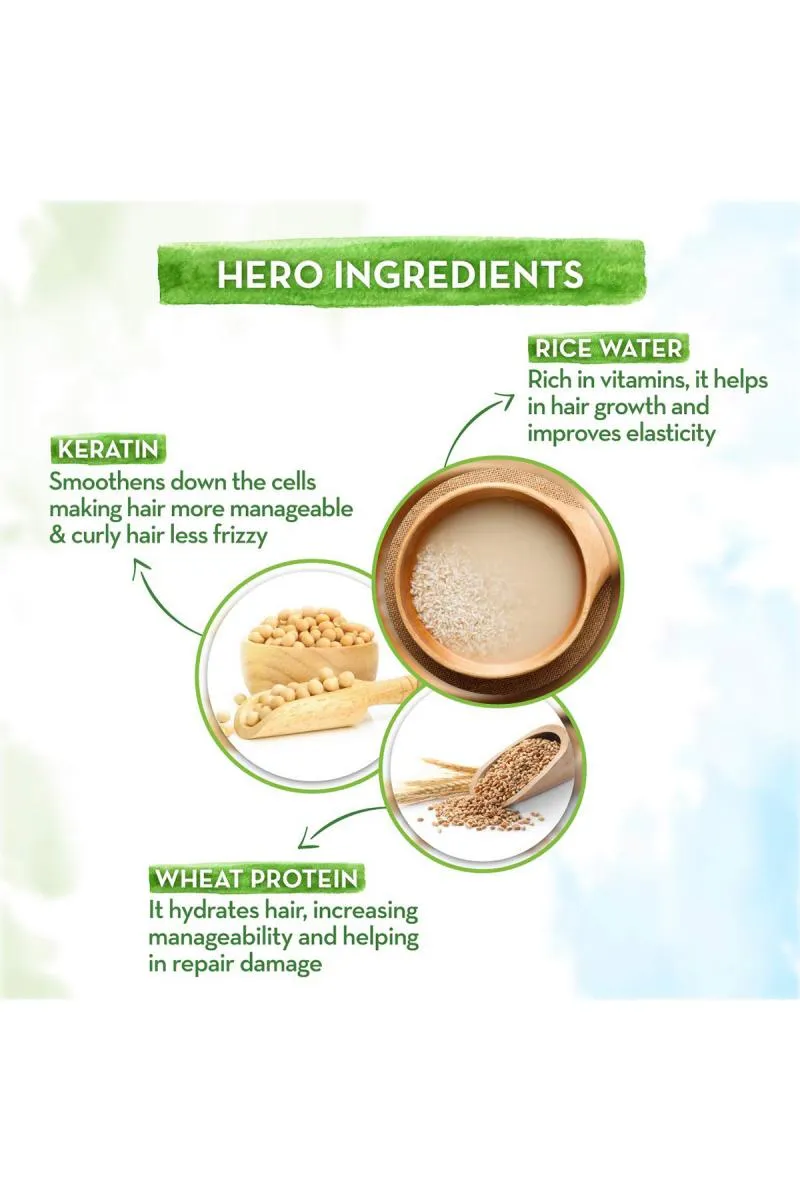 HERO INGREDIENTS

RICE WATER
Rich in vitamins, it helps in hair growth and improves elasticity

KERATIN
Smoothens down the cells making hair more manageable & curly hair less frizzy

WHEAT PROTEIN
It hydrates hair, increasing manageability and helping in repair damage