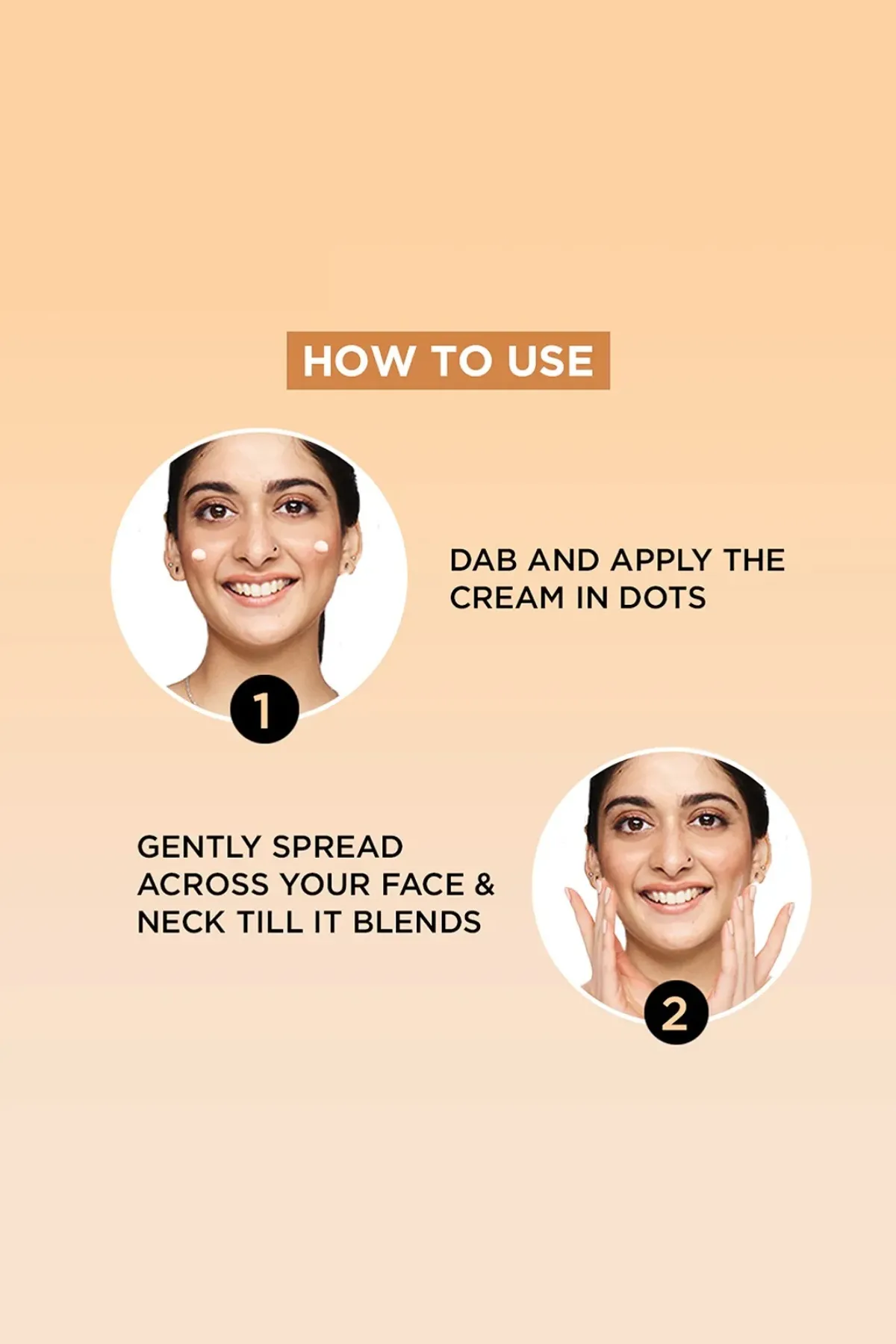 HOW TO USE

DAB AND APPLY THE CREAM IN DOTS

1

GENTLY SPREAD ACROSS YOUR FACE & NECK TILL IT BLENDS

2