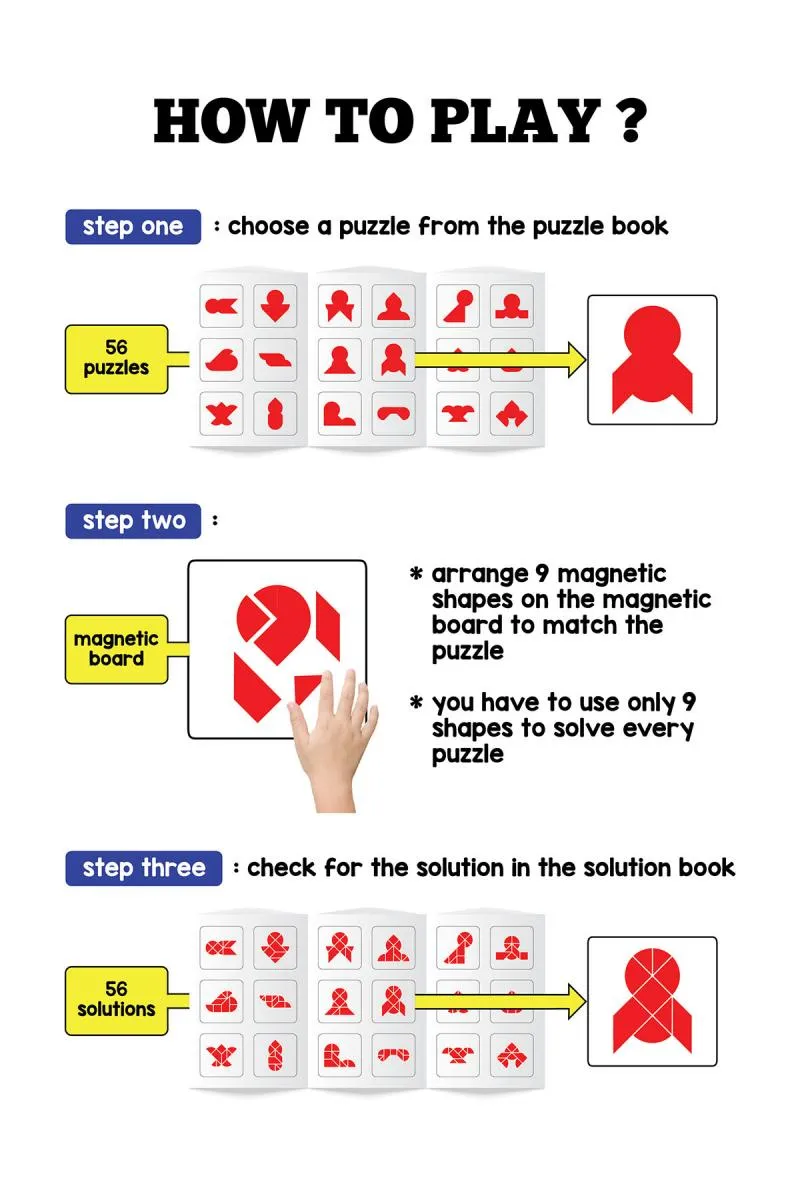 HOW TO PLAY ?

step one : choose a puzzle from the puzzle book

56 puzzles

step two :

magnetic board

* arrange 9 magnetic shapes on the magnetic board to match the puzzle

* you have to use only 9 shapes to solve every puzzle

step three : check for the solution in the solution book

56 solutions