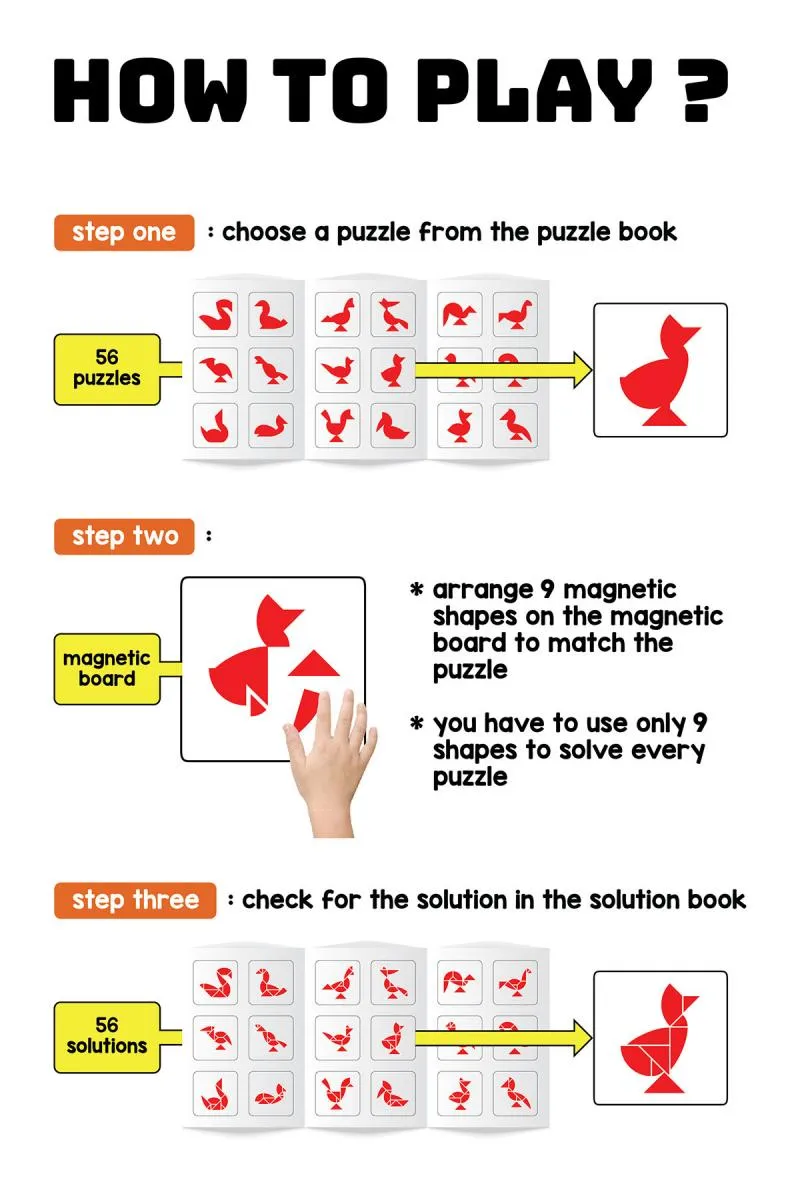 HOW TO PLAY ?

step one : choose a puzzle from the puzzle book

56 puzzles

step two :

magnetic board

* arrange 9 magnetic shapes on the magnetic board to match the puzzle

* you have to use only 9 shapes to solve every puzzle

step three : check for the solution in the solution book

56 solutions