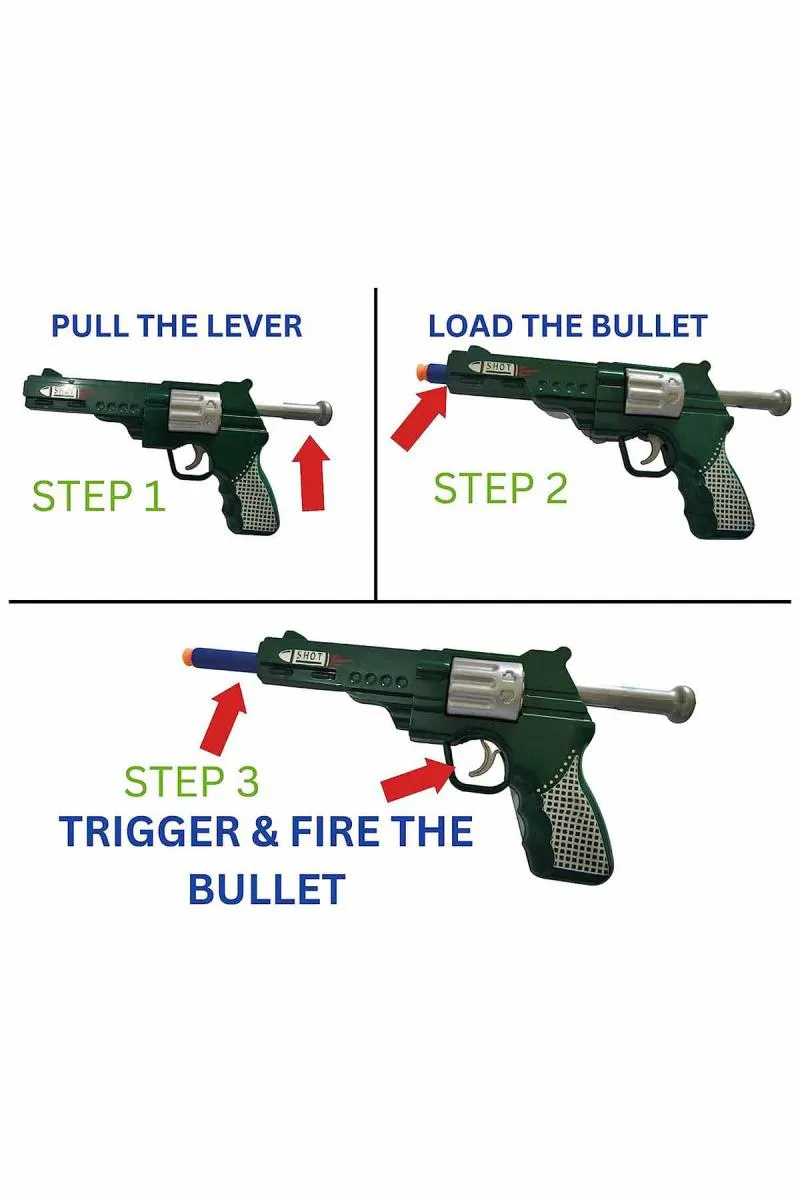 PULL THE LEVER

SHOT

STEP 1

LOAD THE BULLET

SHOT

STEP 2

SHOT

STEP 3

TRIGGER & FIRE THE BULLET